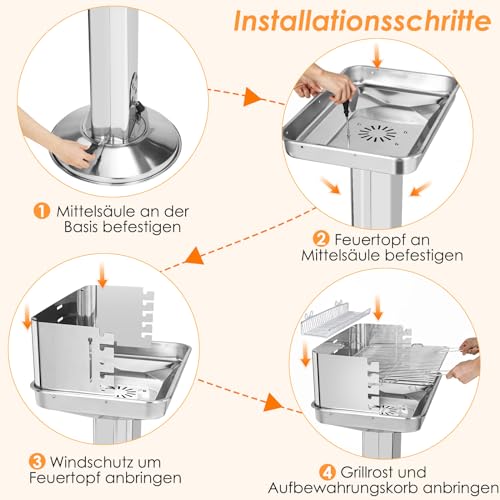 Installationsschritte

1 Mittelsäule an der Basis befestigen

2 Feuertopf an Mittelsäule befestigen

3 Windschutz um Feuertopf anbringen

4 Grillrost und Aufbewahrungskorb anbringen