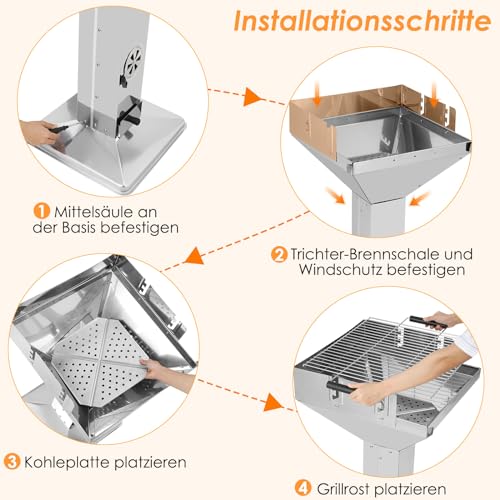 Installationsschritte

1 Mittelsäule an der Basis befestigen

2 Trichter-Brennschale und Windschutz befestigen

3 Kohleplatte platzieren

4 Grillrost platzieren